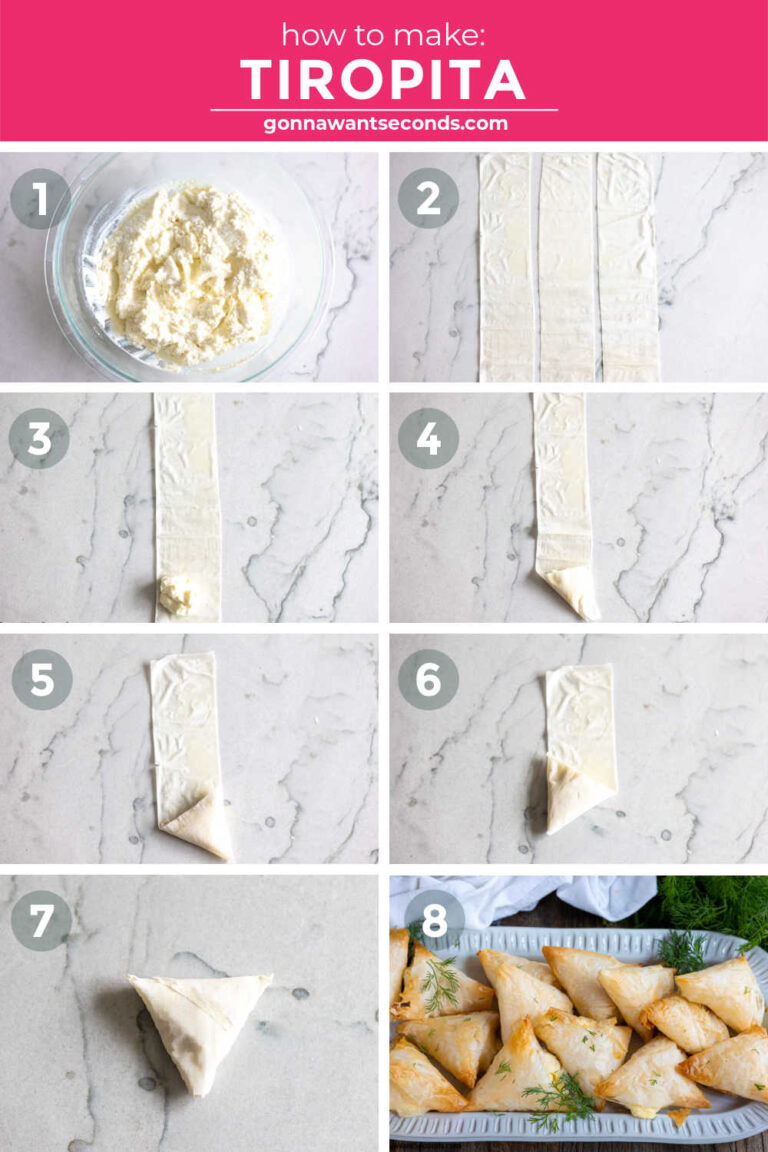 how to make:
TIROPITA
gonnawantseconds.com

1

2

3

4

5

6

7

8