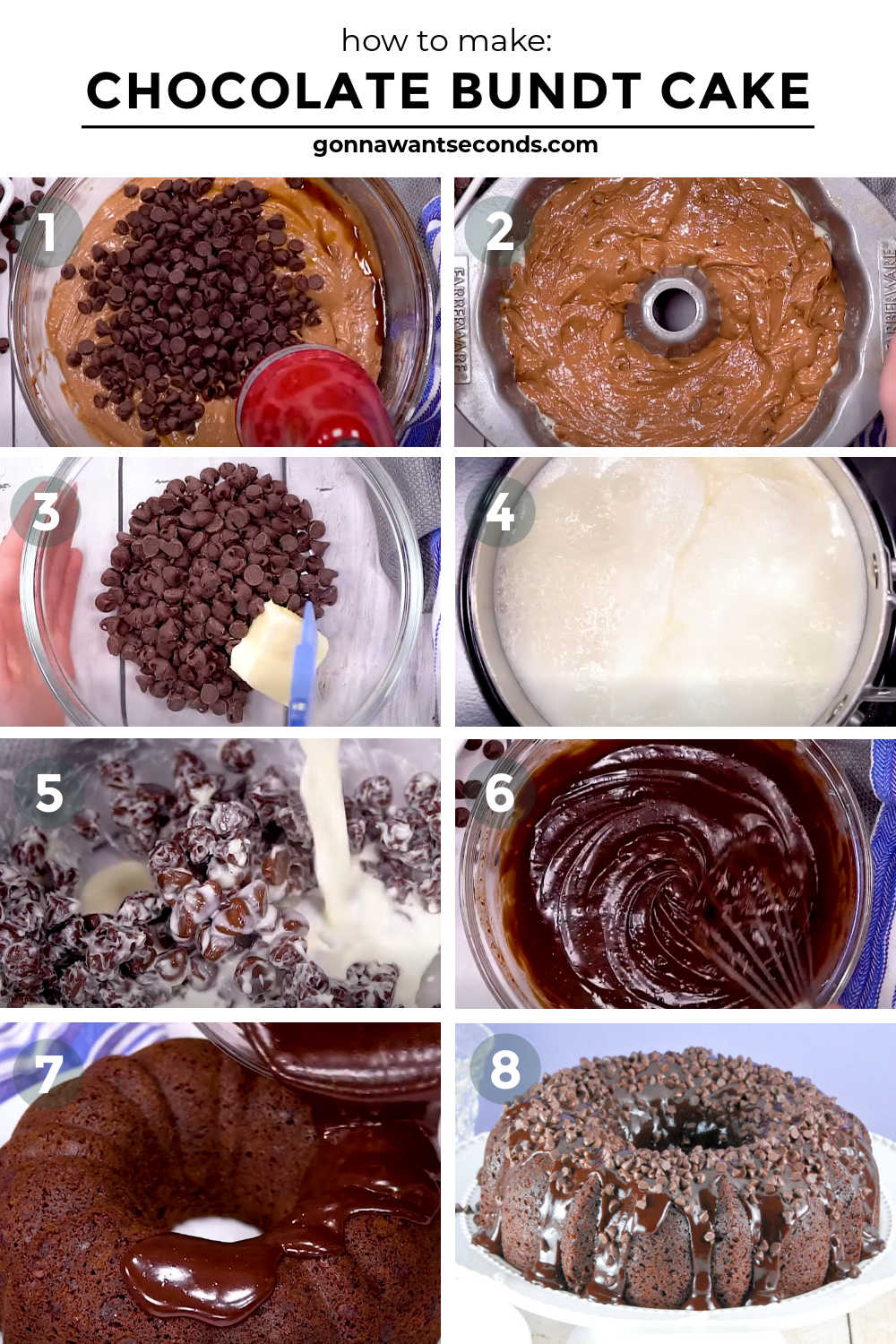 how to make:

CHOCOLATE BUNDT CAKE

gonnawantseconds.com

1

2

FARBERWARE

FARBERWARE

3

4

5

6

7

8