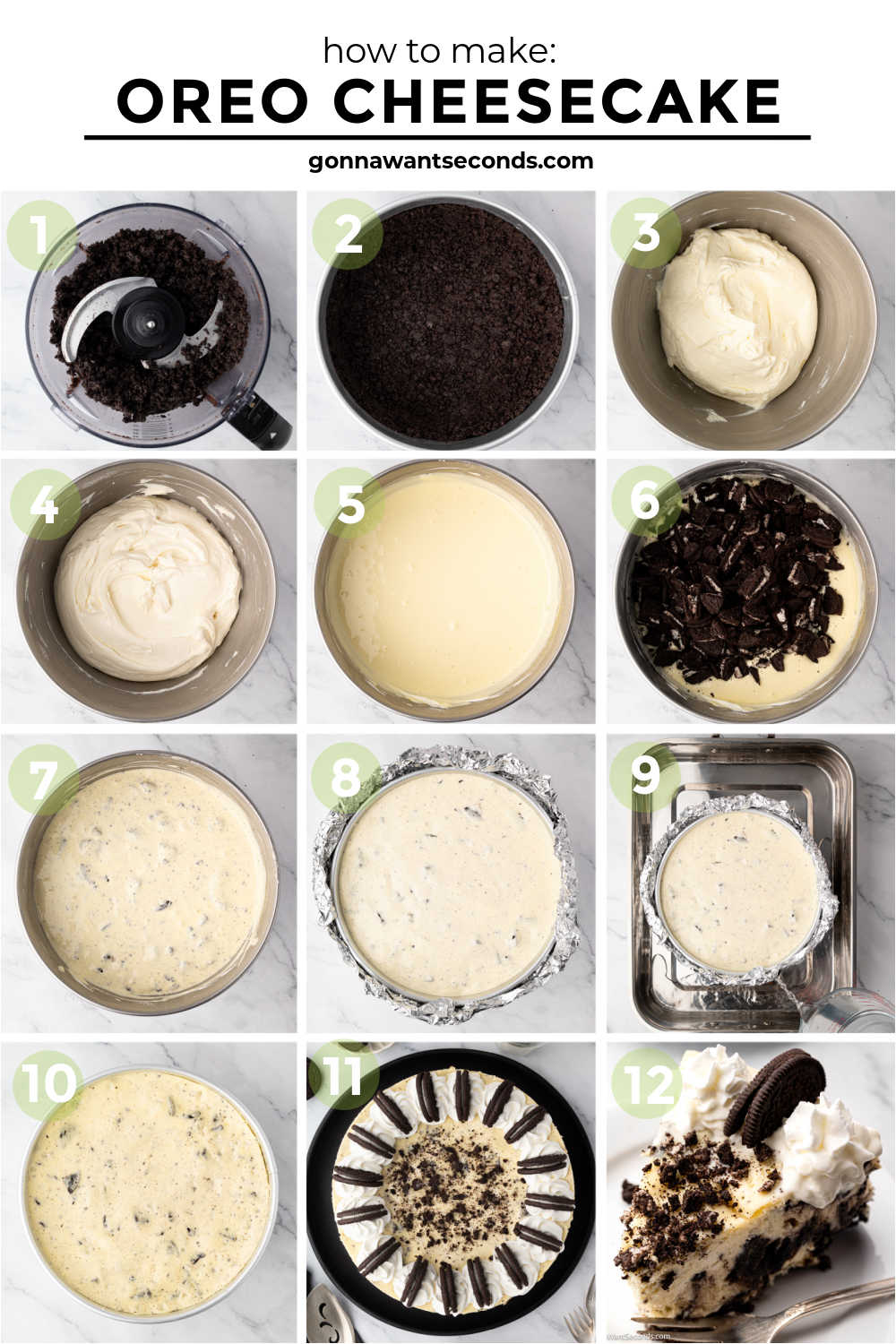 how to make:
OREO CHEESECAKE
gonnawantseconds.com

1
2
3
4
5
6
7
8
9
10
11
12