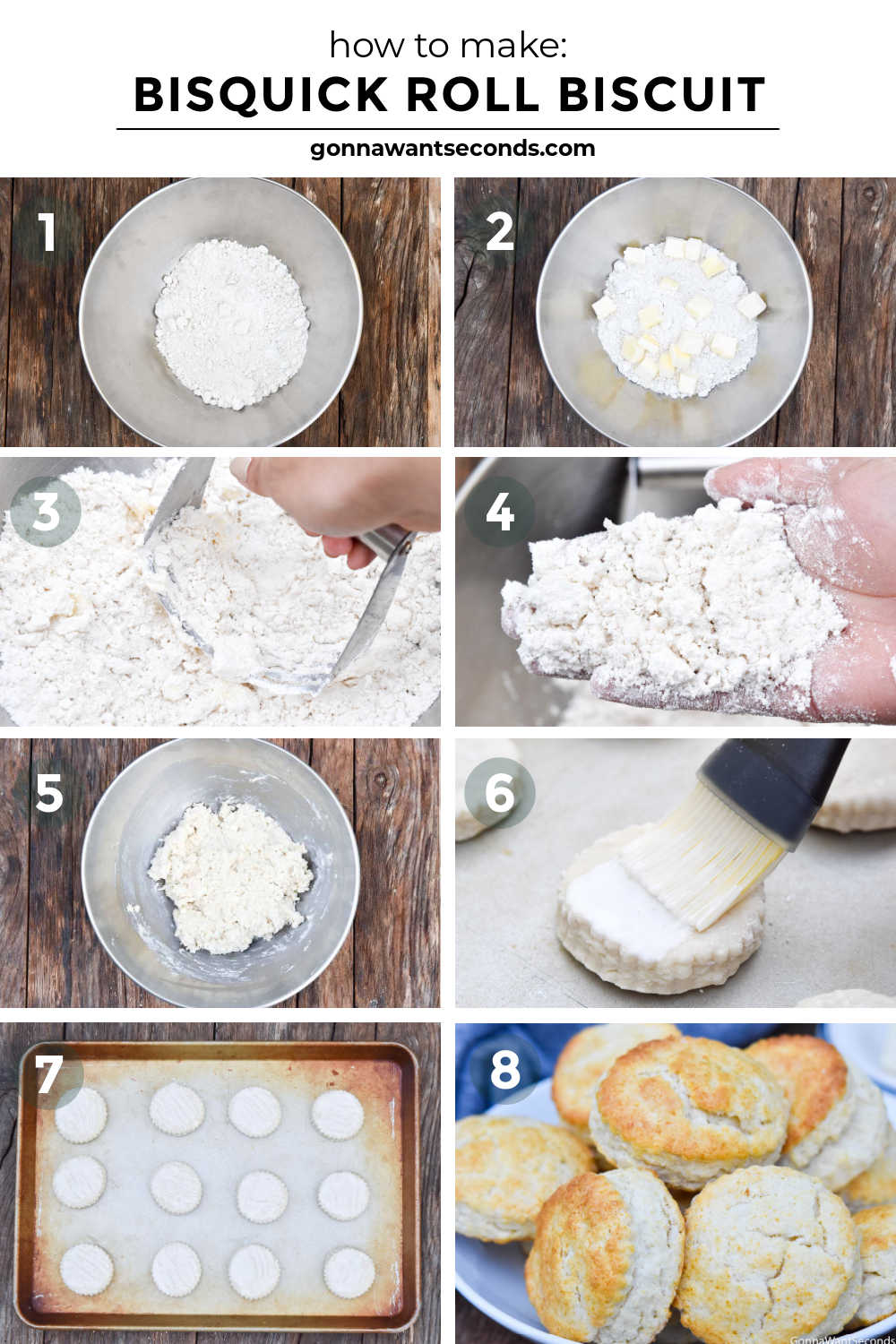 how to make:
BISQUICK ROLL BISCUIT
gonnawantseconds.com

1

2

3

4

5

6

7

8

GonnaWantSeconds