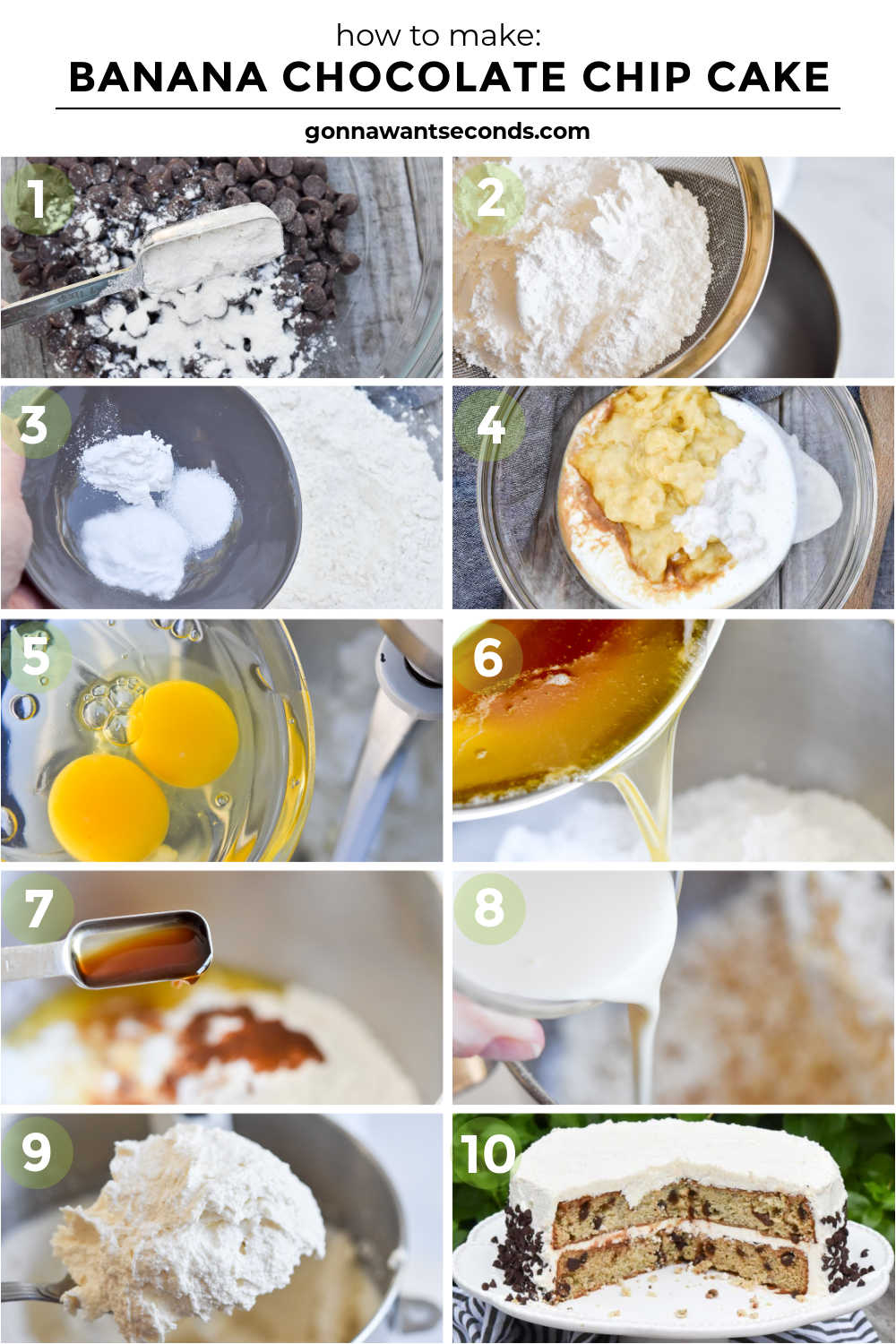 how to make:
BANANA CHOCOLATE CHIP CAKE
gonnawantseconds.com

1
2
3
4
5
6
7
8
9
10