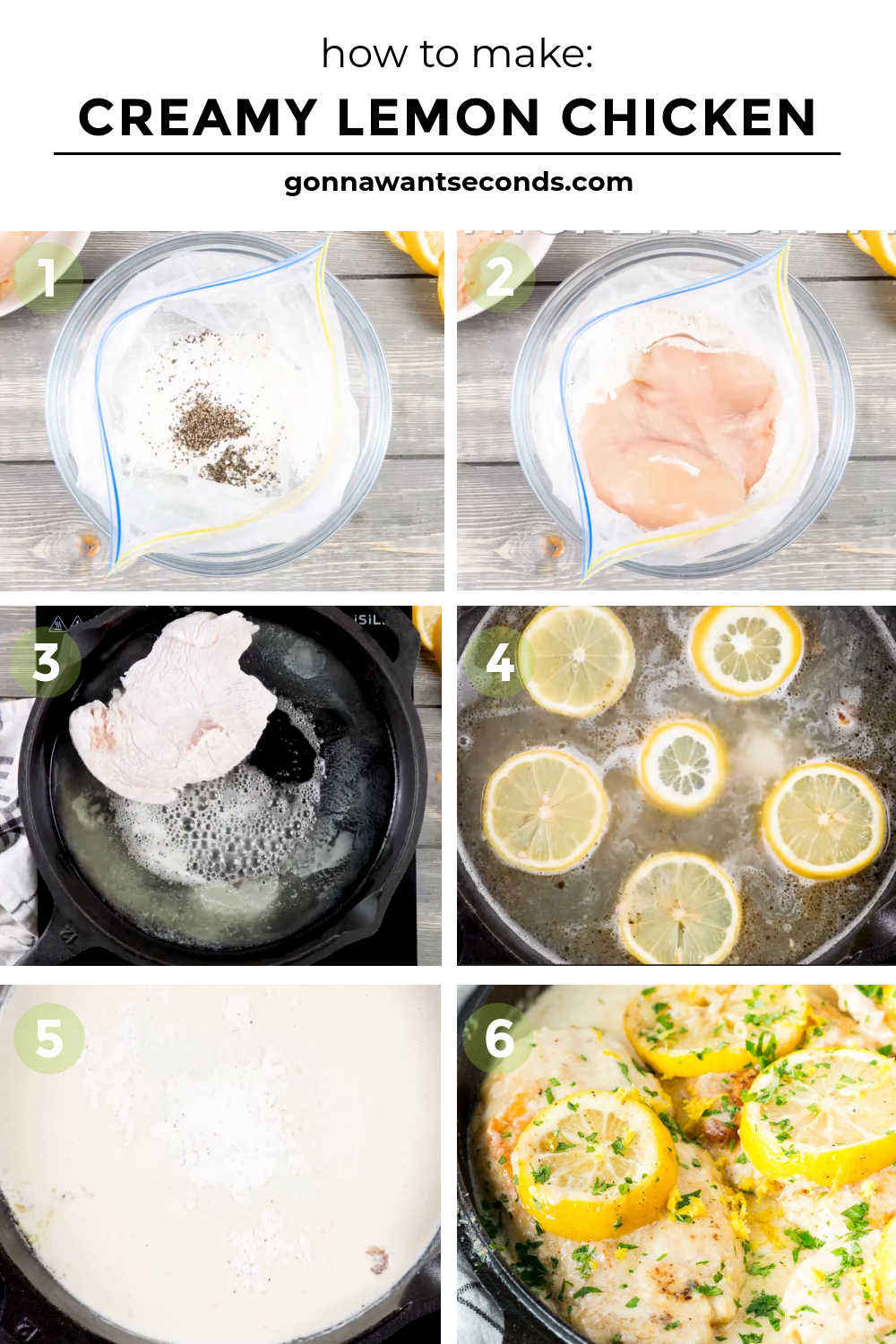 how to make:

CREAMY LEMON CHICKEN

gonnawantseconds.com

1

2

3

4

5

6