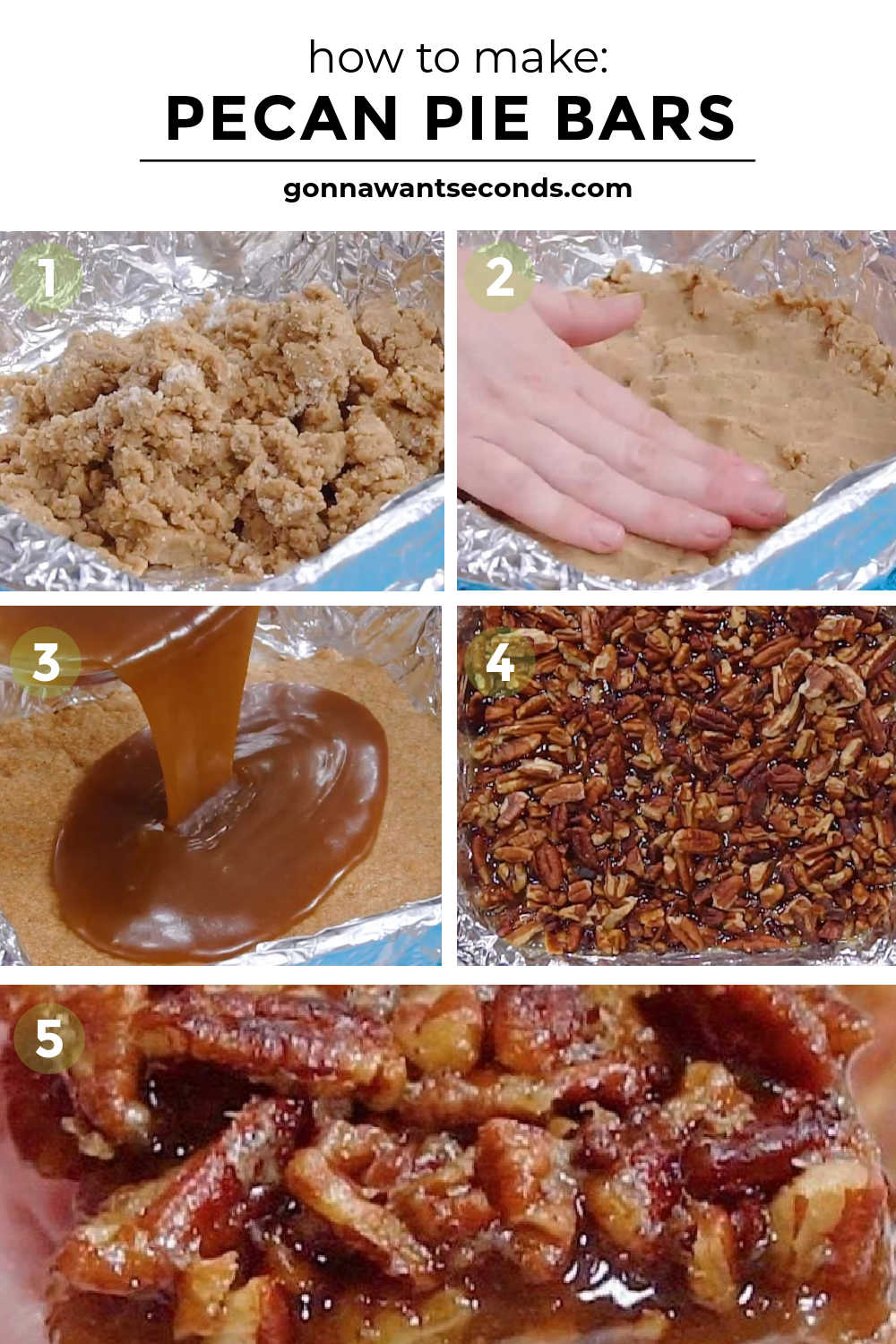 how to make:
PECAN PIE BARS

gonnawantseconds.com

1

2

3

4

5