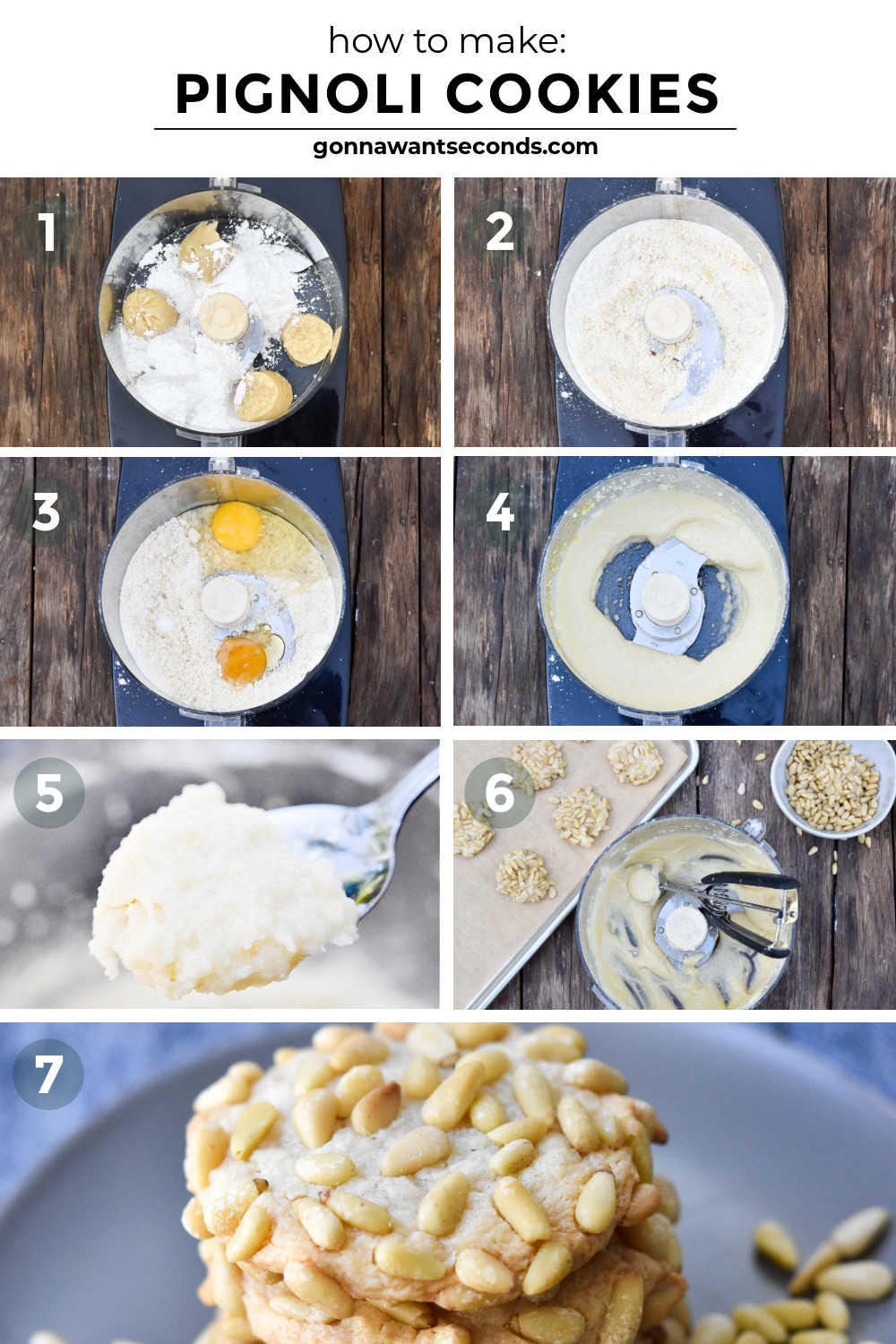 how to make:
PIGNOLI COOKIES
gonnawantseconds.com

1

2

3

4

5

6

7