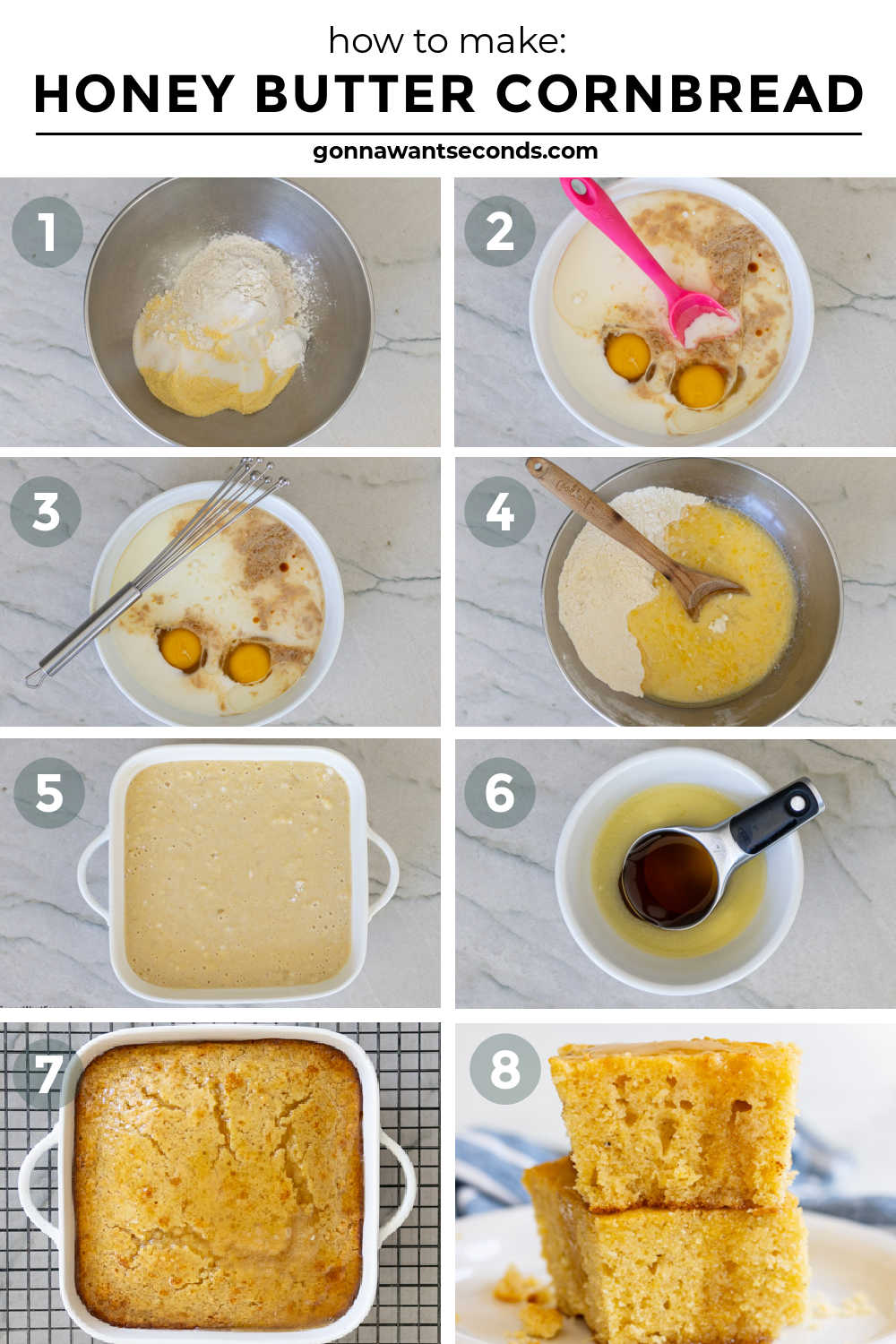 how to make:
HONEY BUTTER CORNBREAD
gonnawantseconds.com

1

2

3

4

5

6

7

8