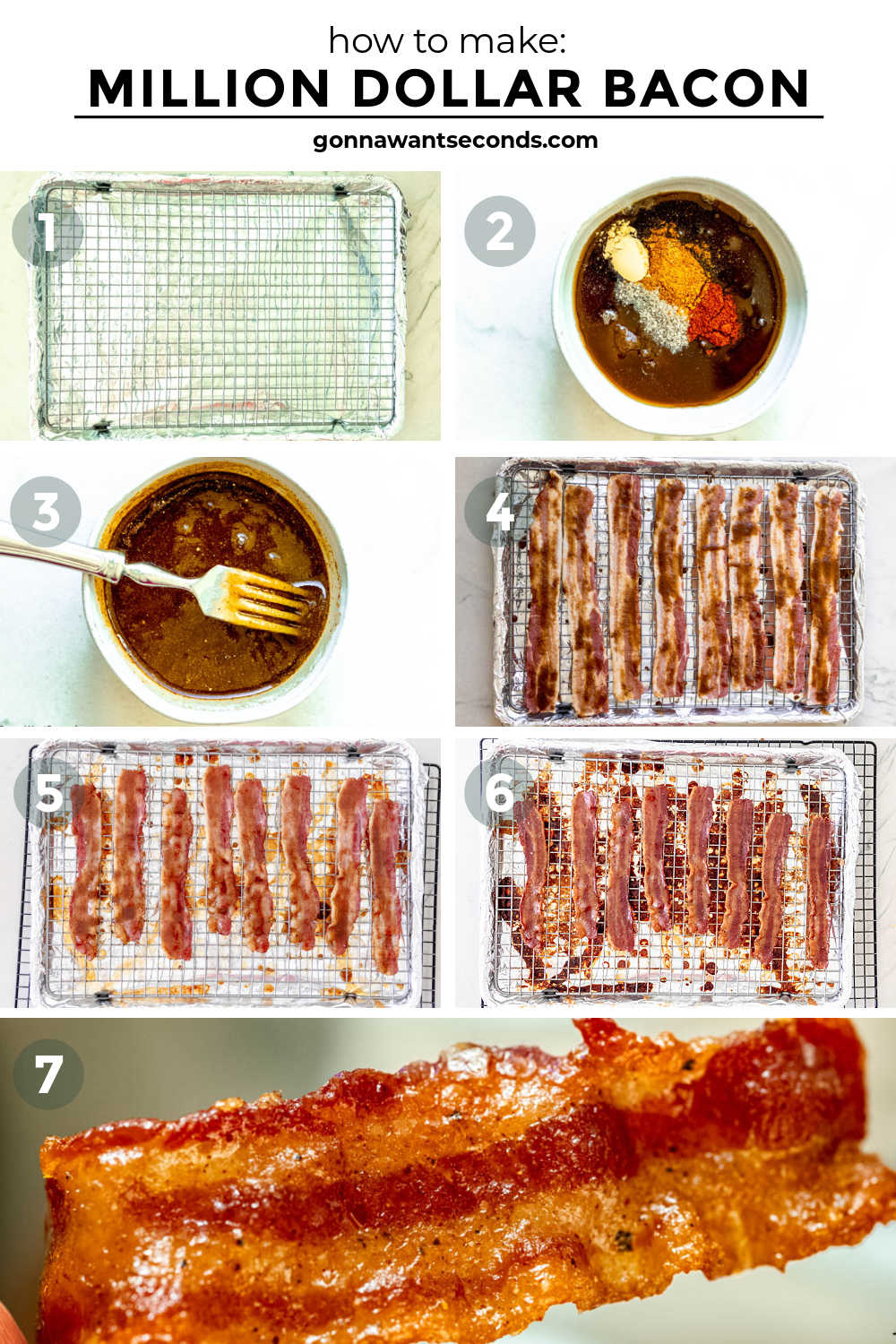 how to make:
MILLION DOLLAR BACON
gonnawantseconds.com

1

2

3

4

5

6

7