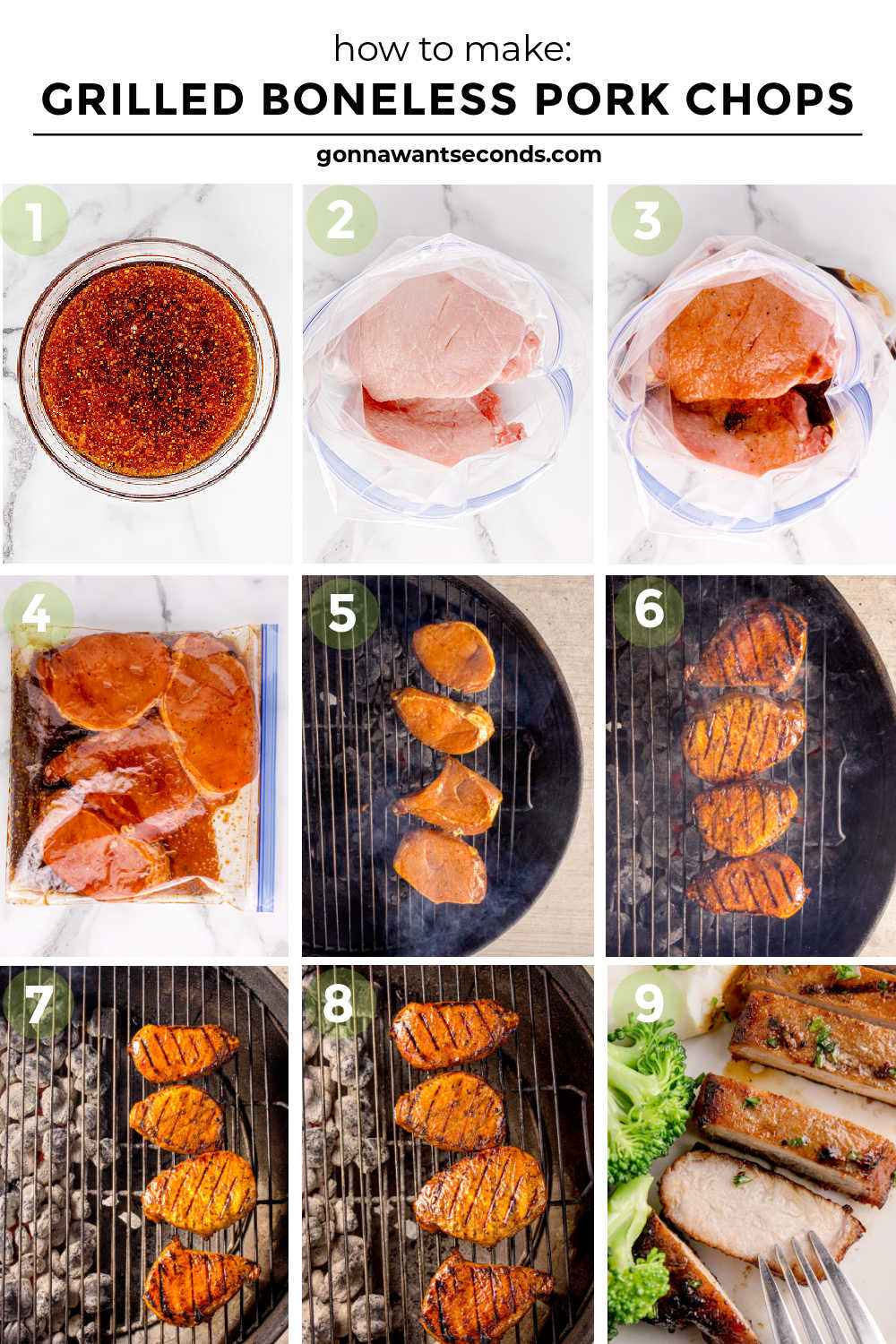 how to make:
GRILLED BONELESS PORK CHOPS
gonnawantseconds.com

1

2

3

4

5

6

7

8

9