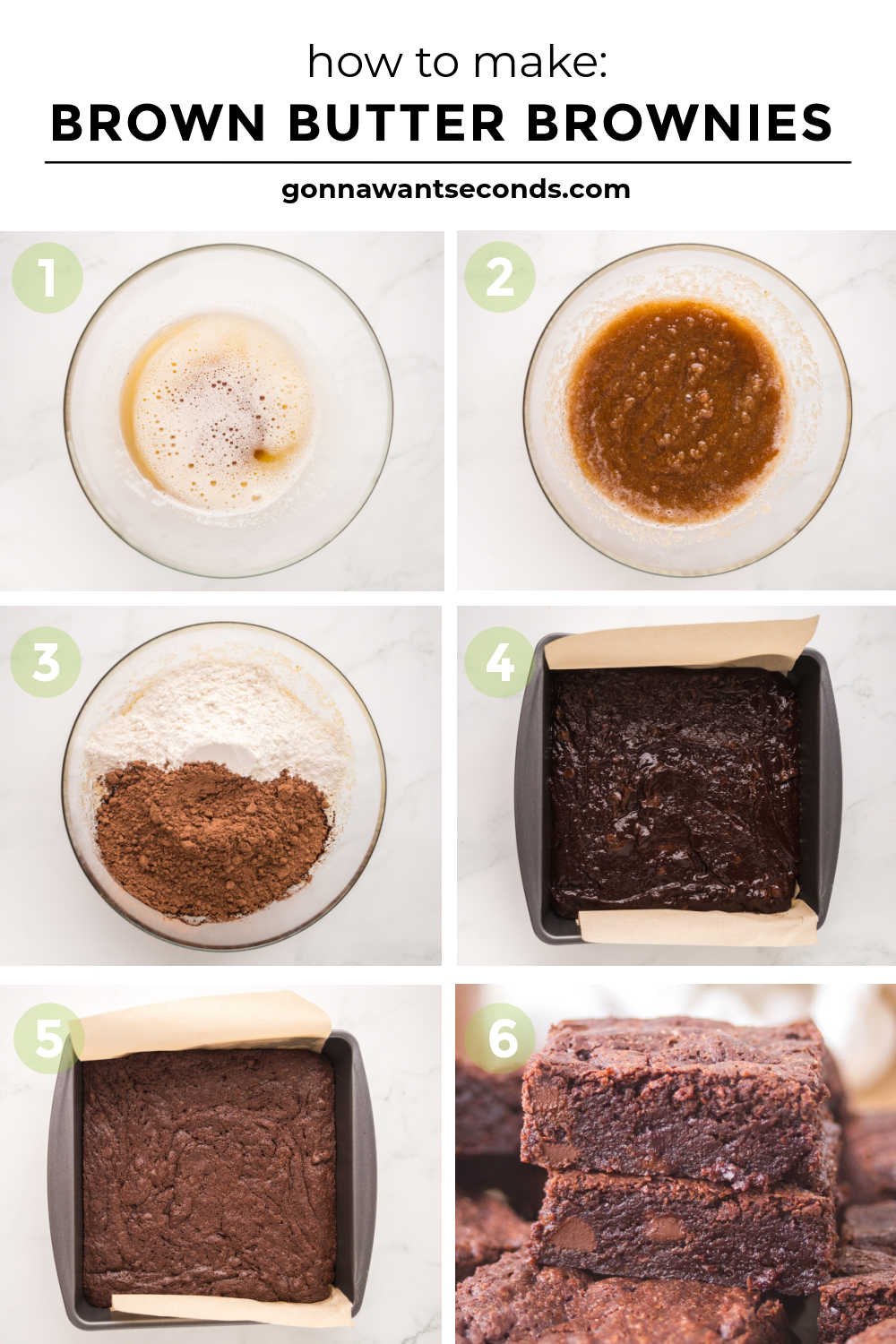 how to make:

BROWN BUTTER BROWNIES

gonnawantseconds.com

1

2

3

4

5

6