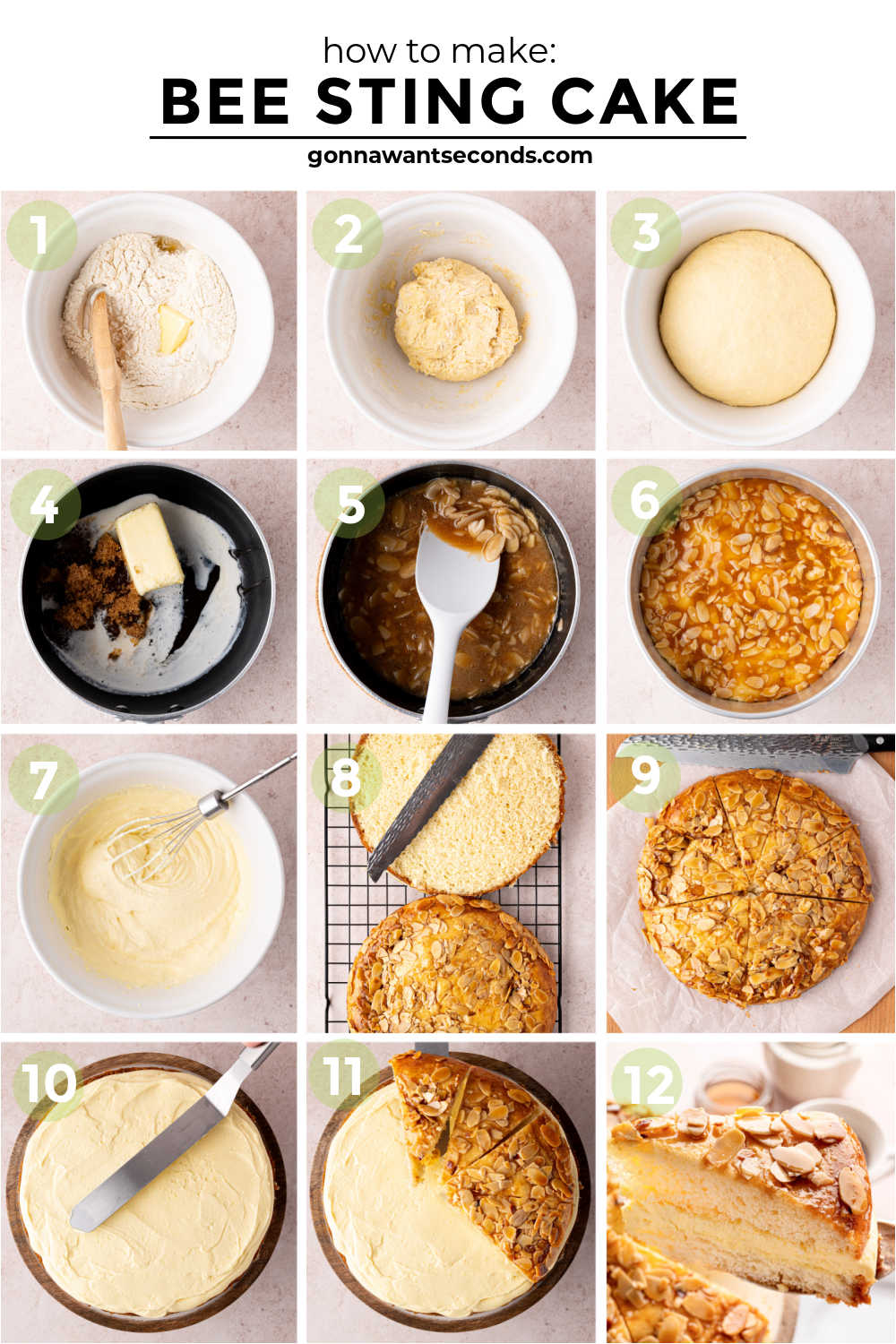 how to make:
BEE STING CAKE
gonnawantseconds.com

1
2
3
4
5
6
7
8
9
10
11
12