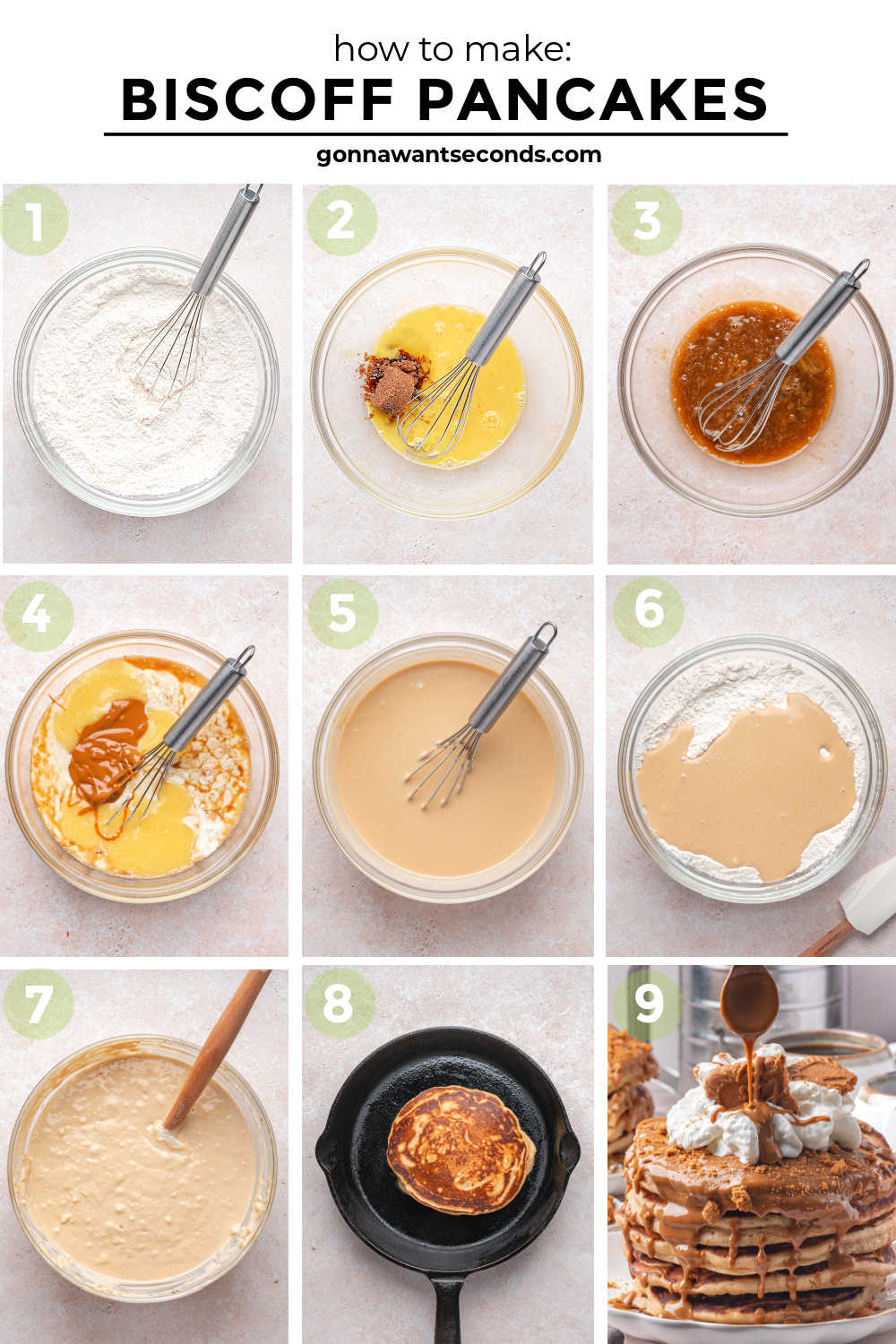 how to make:
BISCOFF PANCAKES
gonnawantseconds.com

1

2

3

4

5

6

7

8

9