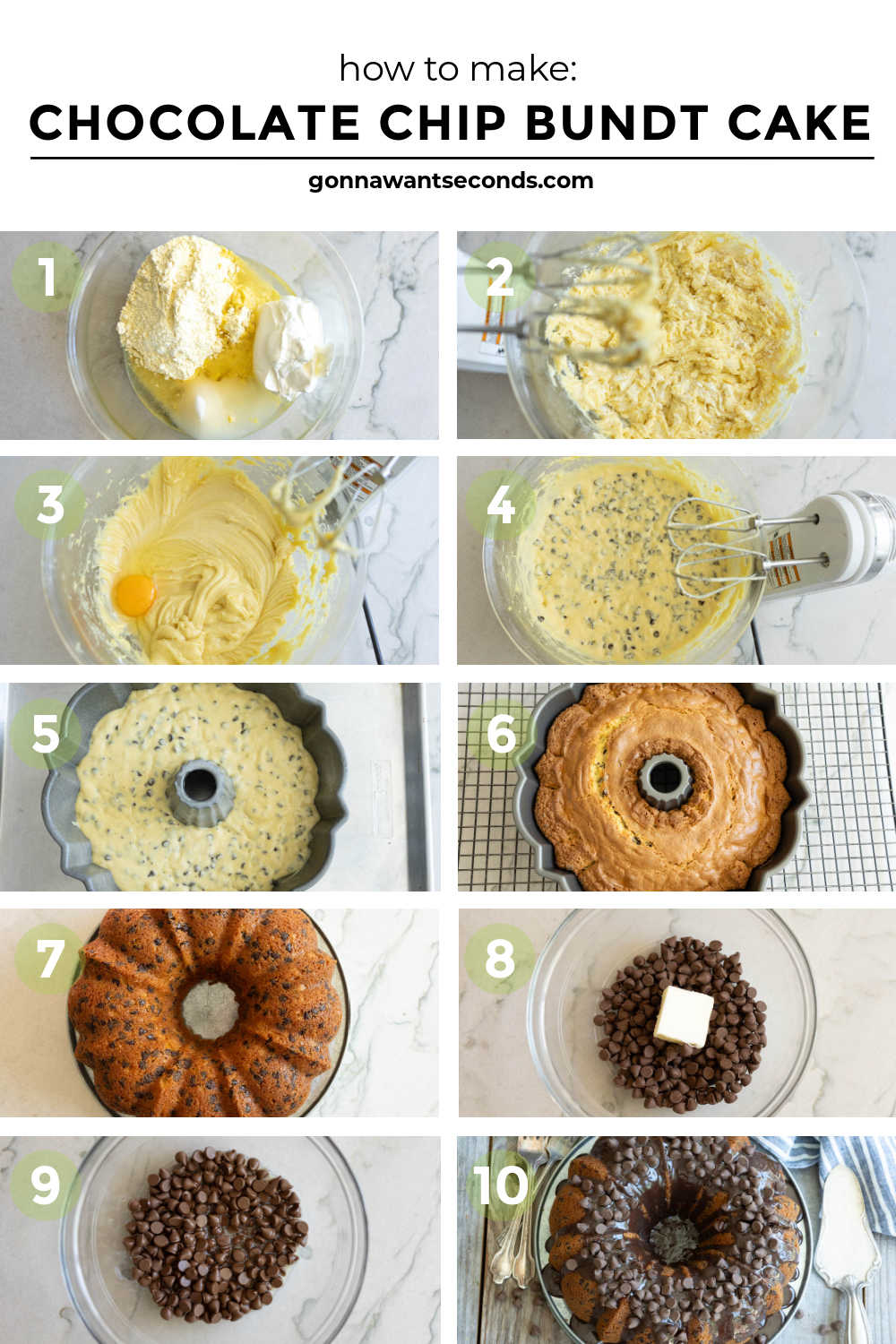 how to make:

CHOCOLATE CHIP BUNDT CAKE

gonnawantseconds.com

1

2

3

4

5

6

7

8

9

10