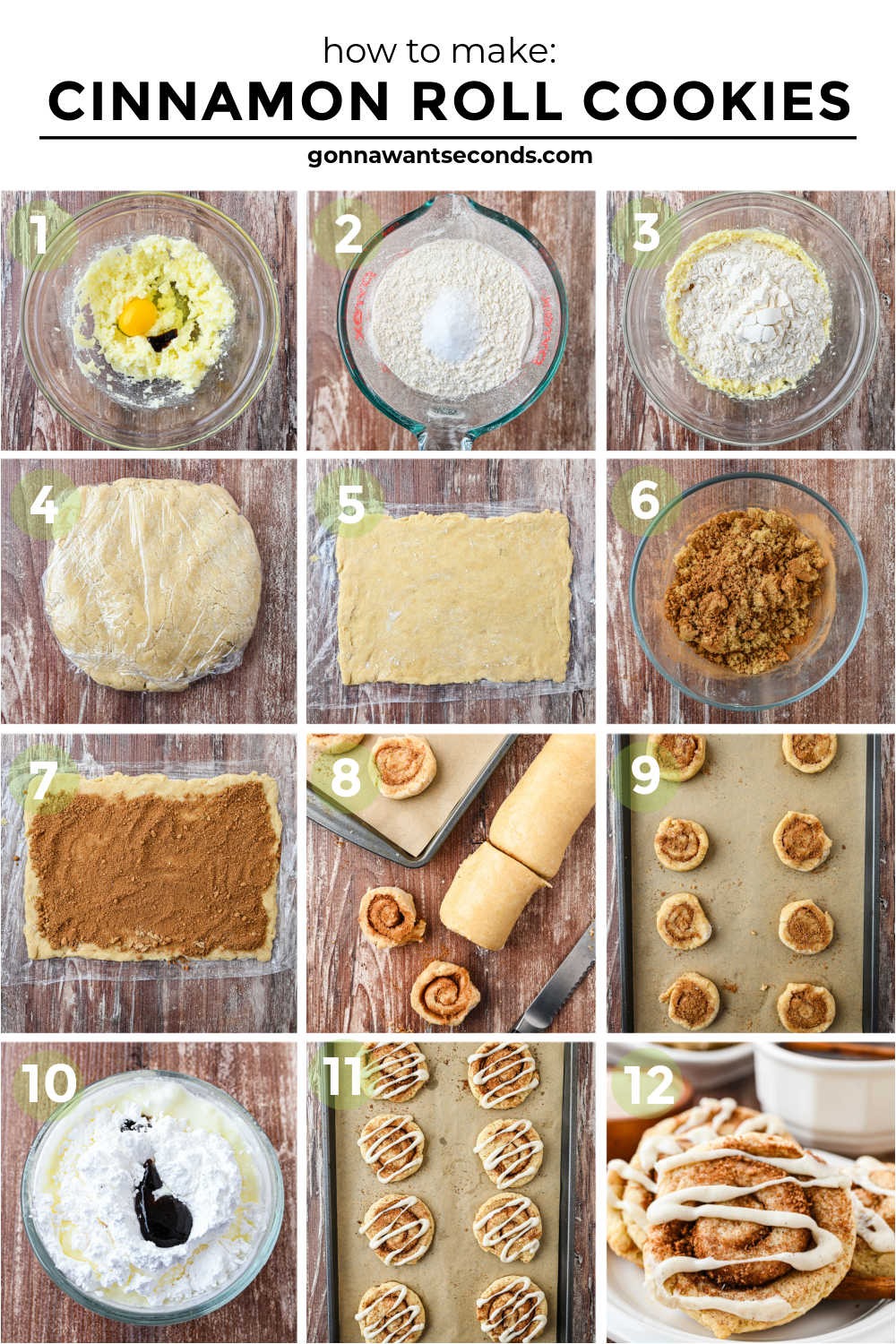 how to make:
CINNAMON ROLL COOKIES
gonnawantseconds.com

1
2
3
4
5
6
7
8
9
10
11
12