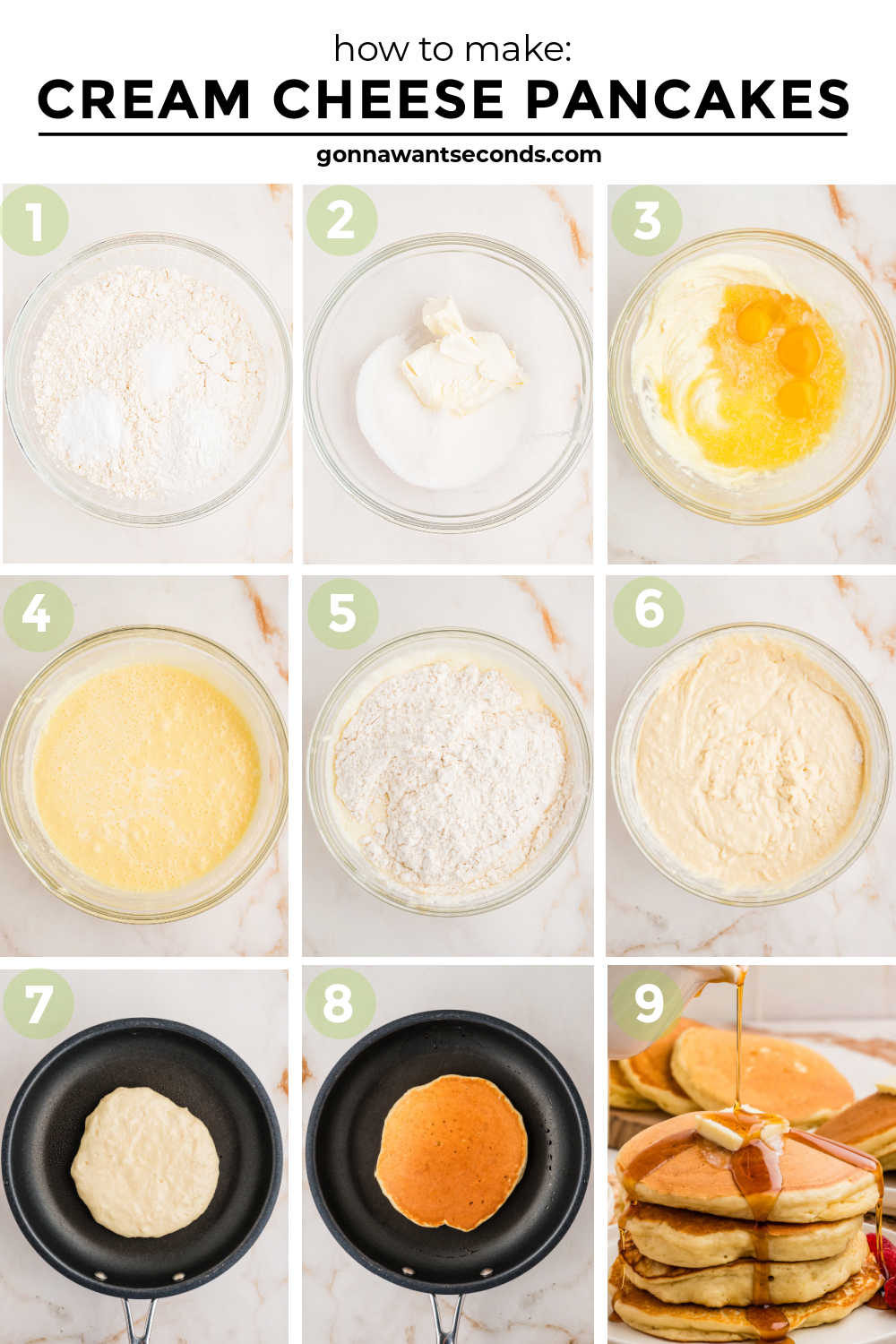 how to make:
CREAM CHEESE PANCAKES
gonnawantseconds.com

1

2

3

4

5

6

7

8

9