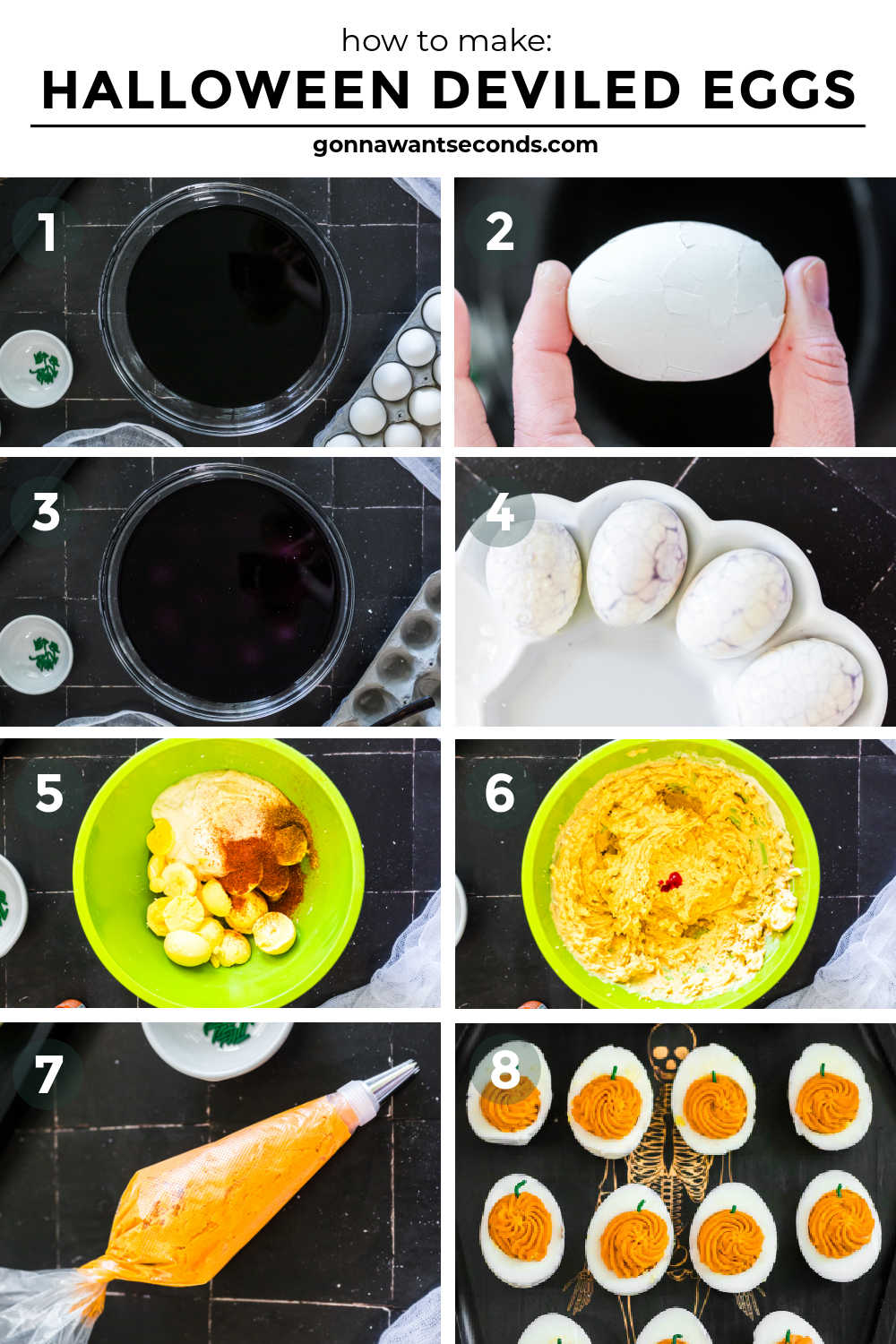 how to make:
HALLOWEEN DEVILED EGGS
gonnawantseconds.com

1

2

3

4

5

6

7

8