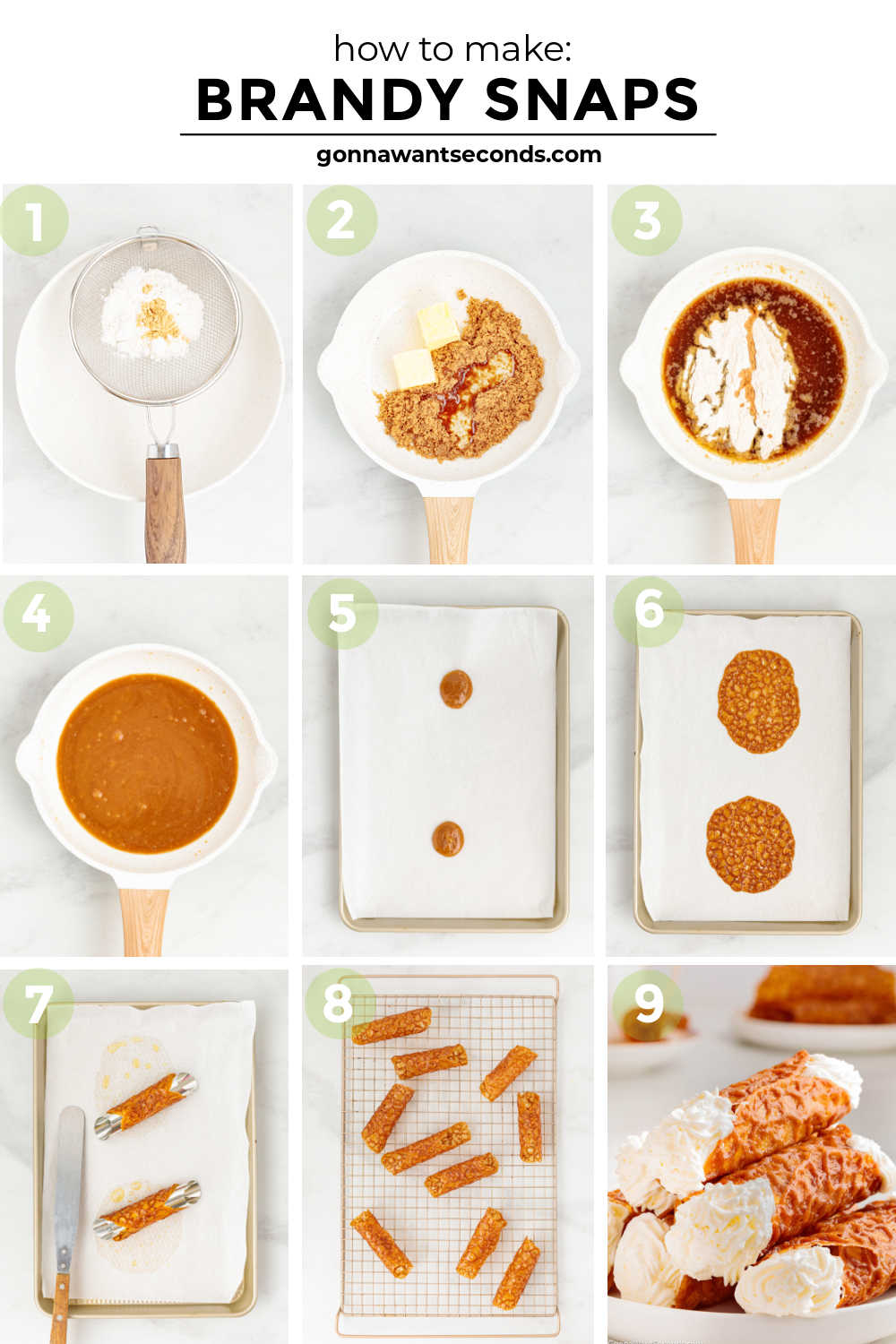 how to make:
BRANDY SNAPS
gonnawantseconds.com

1
2
3
4
5
6
7
8
9