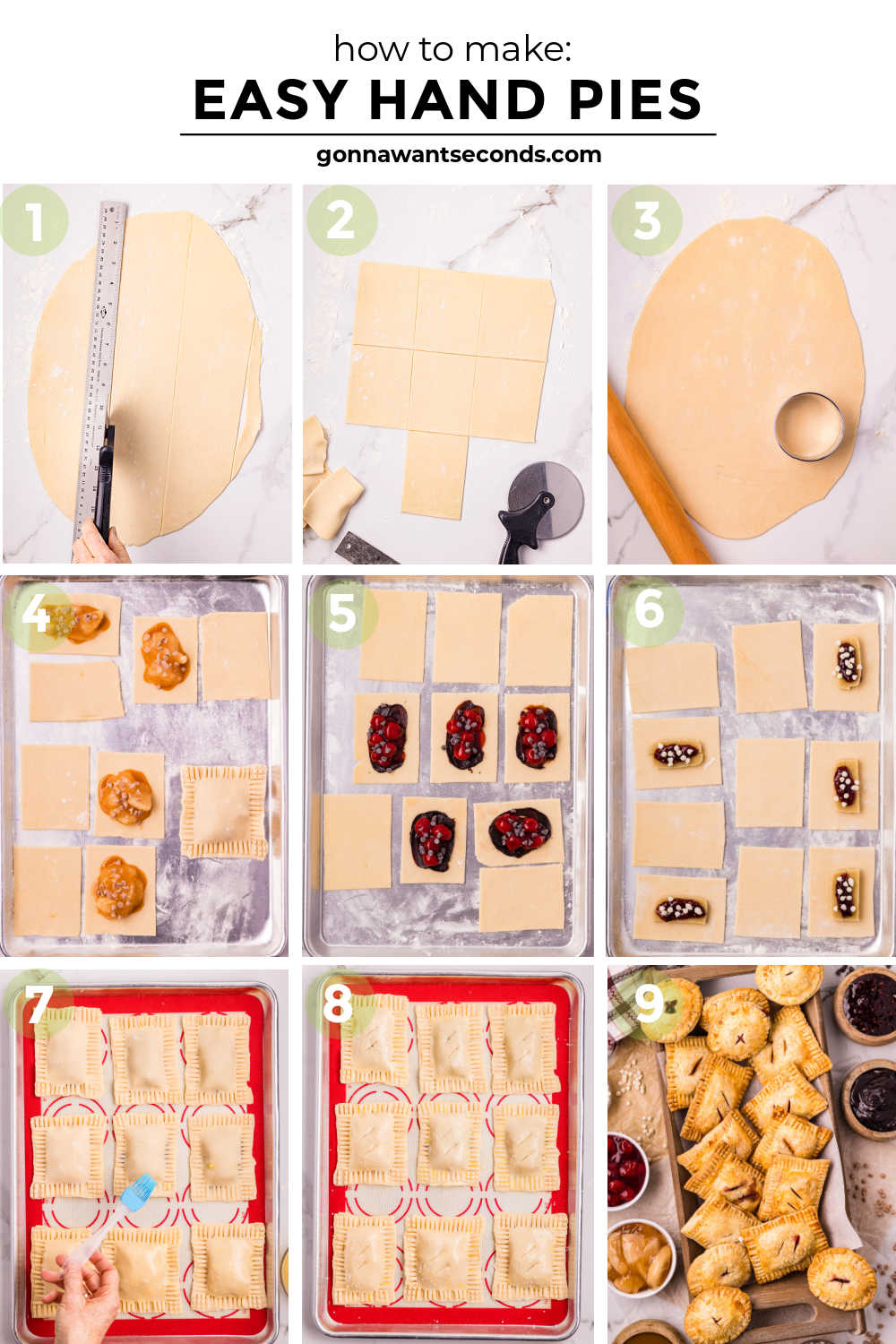 how to make:
EASY HAND PIES
gonnawantseconds.com

1

2

3

4

5

6

7

8

9