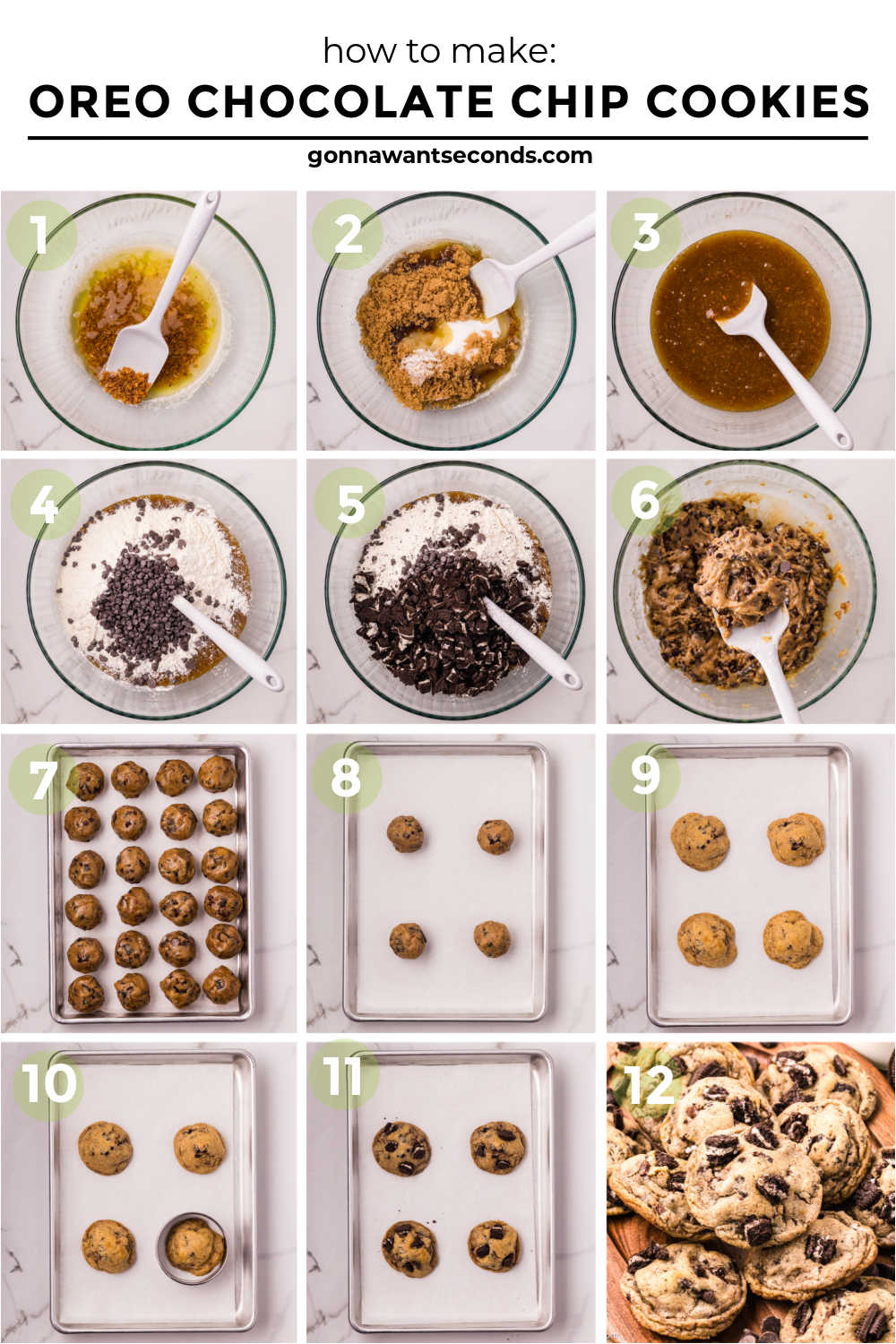 how to make:
OREO CHOCOLATE CHIP COOKIES
gonnawantseconds.com

1
2
3
4
5
6
7
8
9
10
11
12