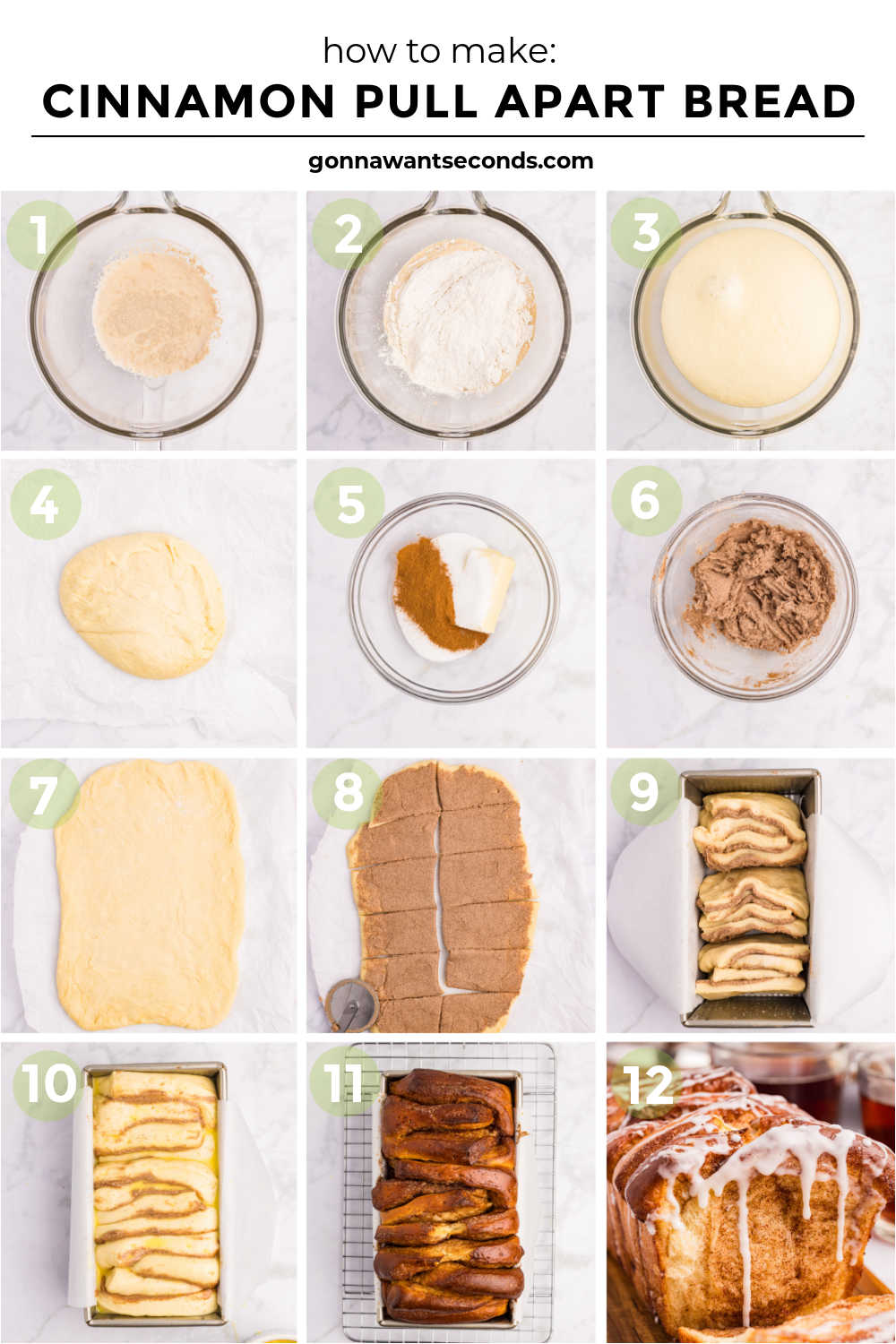 how to make:
CINNAMON PULL APART BREAD
gonnawantseconds.com

1
2
3
4
5
6
7
8
9
10
11
12