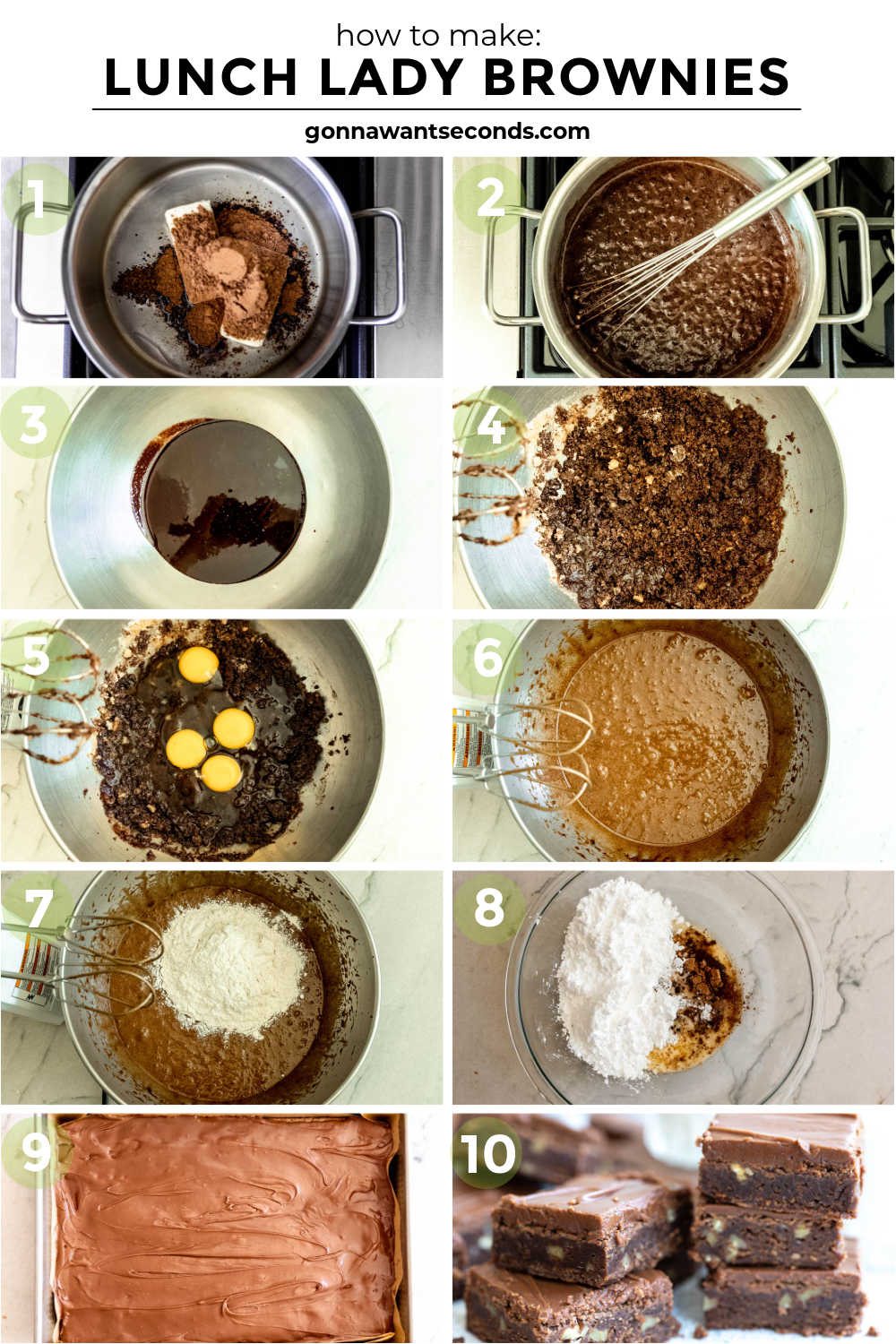 how to make:
LUNCH LADY BROWNIES
gonnawantseconds.com

1
2
3
4
5
6
7
8
9
10