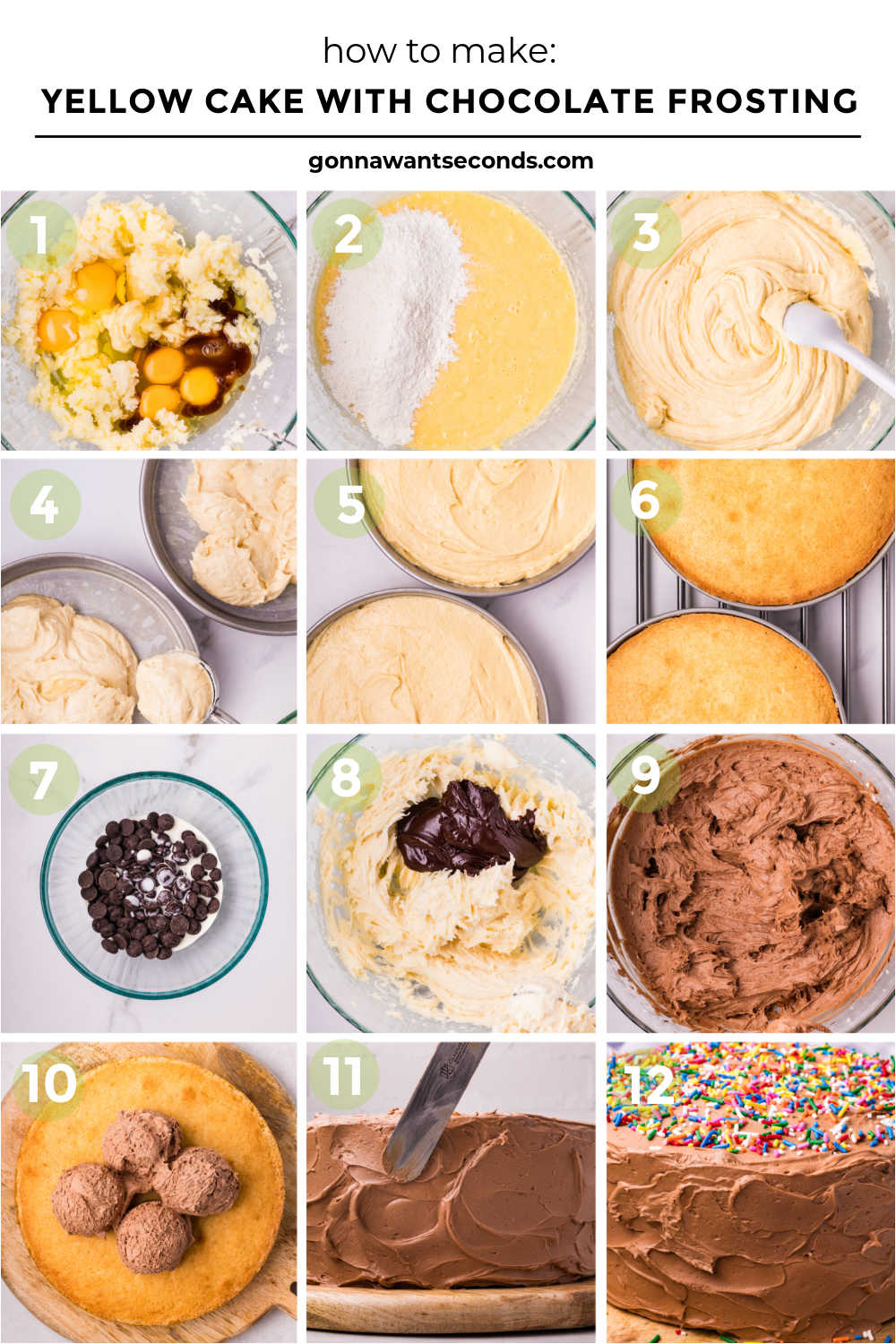 how to make:

YELLOW CAKE WITH CHOCOLATE FROSTING

gonnawantseconds.com

1

2

3

4

5

6

7

8

9

10

11

12